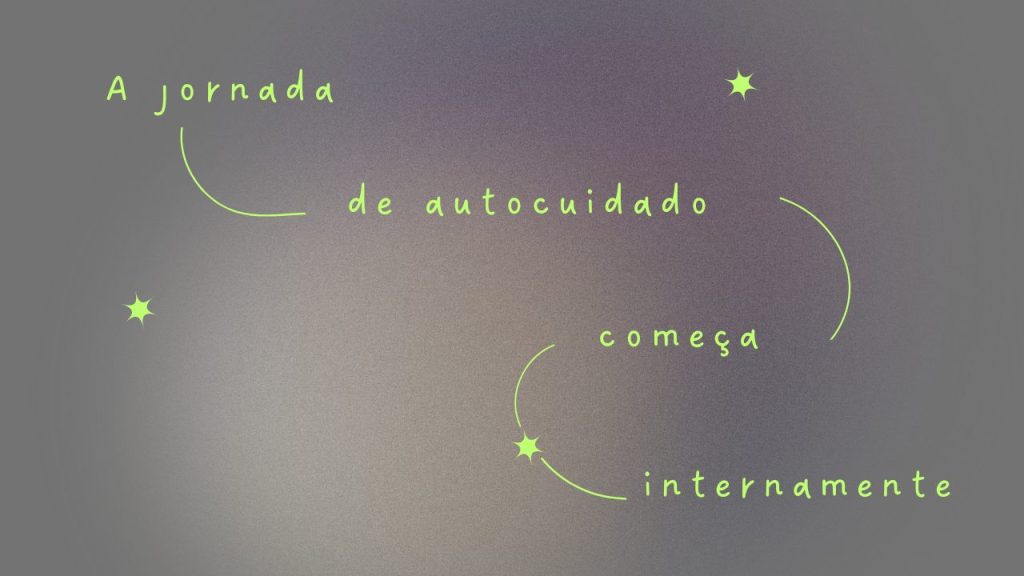 A jornada

de autocuidado

começa

internamente